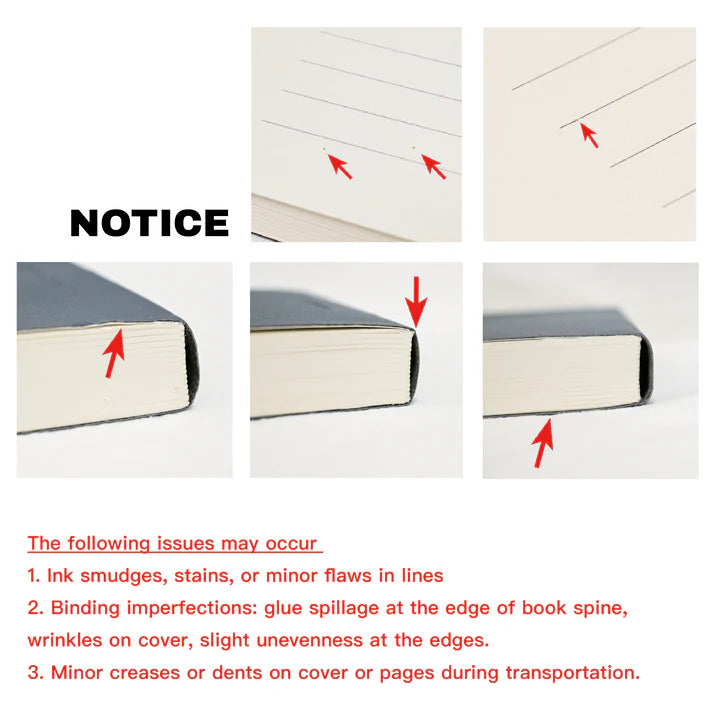 NOTICE

The following issues may occur

1. Ink smudges, stains, or minor flaws in lines

2. Binding imperfections: glue spillage at the edge of book spine, wrinkles on cover, slight unevenness at the edges.

3. Minor creases or dents on cover or pages during transportation.